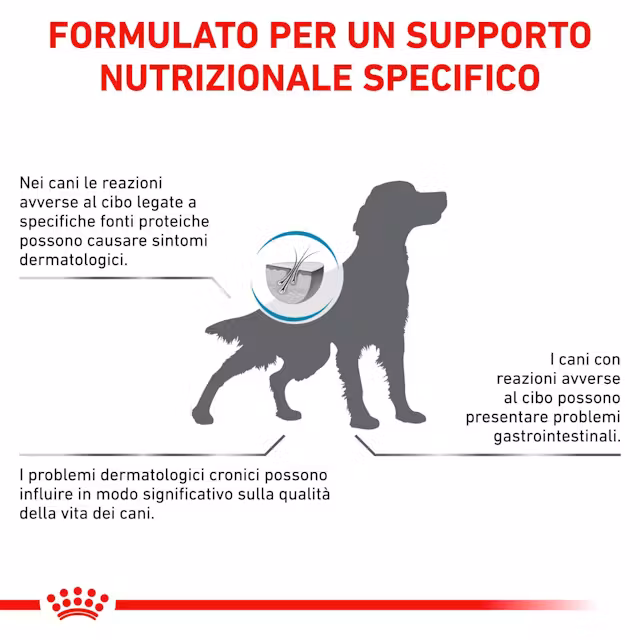 FORMULATO PER UN SUPPORTO NUTRIZIONALE SPECIFICO

Nei cani le reazioni avverse al cibo legate a specifiche fonti proteiche possono causare sintomi dermatologici.

I cani con reazioni avverse al cibo possono presentare problemi gastrointestinali.

I problemi dermatologici cronici possono influire in modo significativo sulla qualità della vita dei cani.